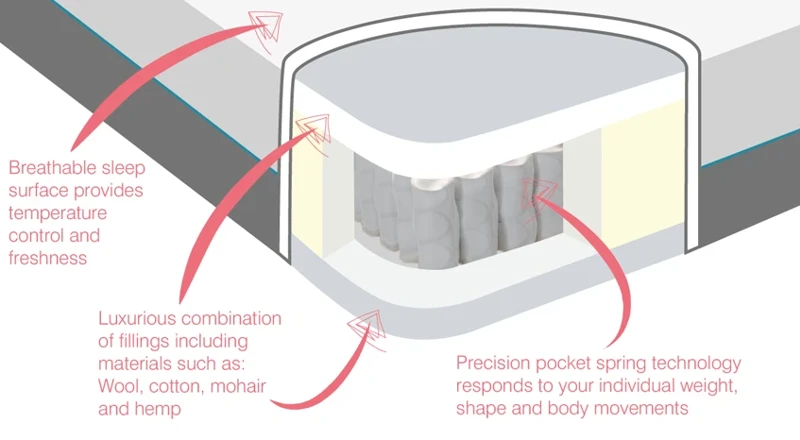 Breathable sleep surface provides temperature control and freshness

Luxurious combination of fillings including materials such as: Wool, cotton, mohair and hemp

Precision pocket spring technology responds to your individual weight, shape and body movements